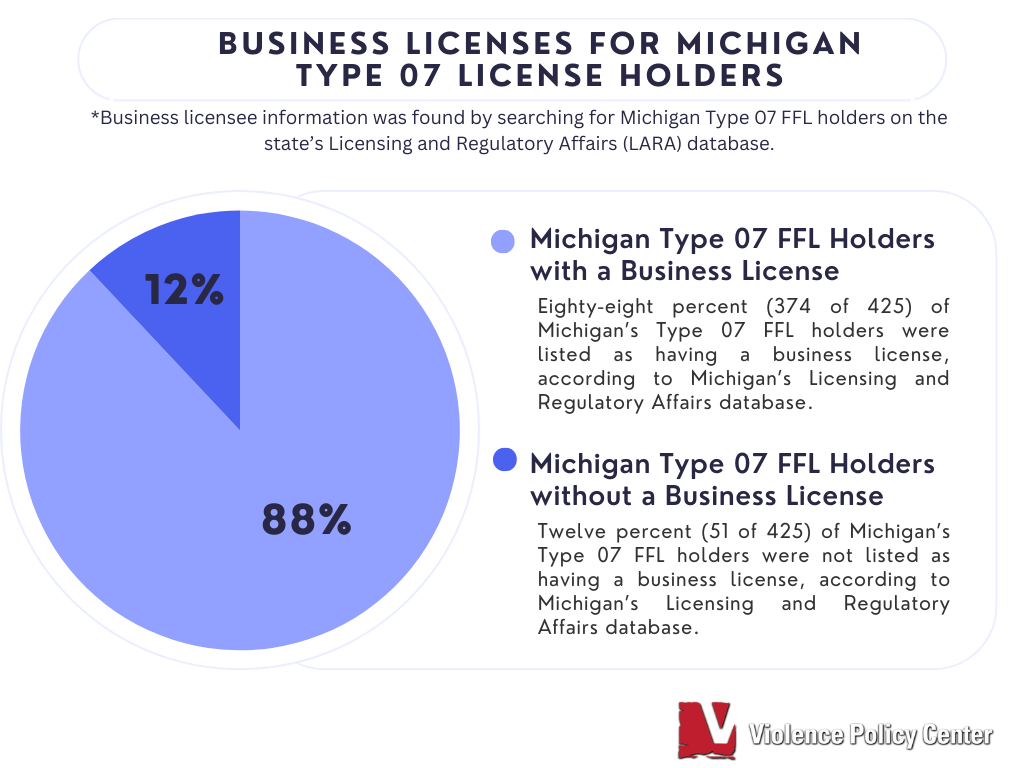 BUSINESS LICENSES FOR MICHIGAN TYPE 07 LICENSE HOLDERS

*Business licensee information was found by searching for Michigan Type 07 FFL holders on the state's Licensing and Regulatory Affairs (LARA) database.

12%

88%

Michigan Type 07 FFL Holders with a Business License

Eighty-eight percent (374 of 425) of Michigan's Type 07 FFL holders were listed as having a business license, according to Michigan's Licensing and Regulatory Affairs database.

Michigan Type 07 FFL Holders without a Business License

Twelve percent (51 of 425) of Michigan's Type 07 FFL holders were not listed as having a business license, according to Michigan's Licensing and Regulatory Affairs database.

Violence Policy Center